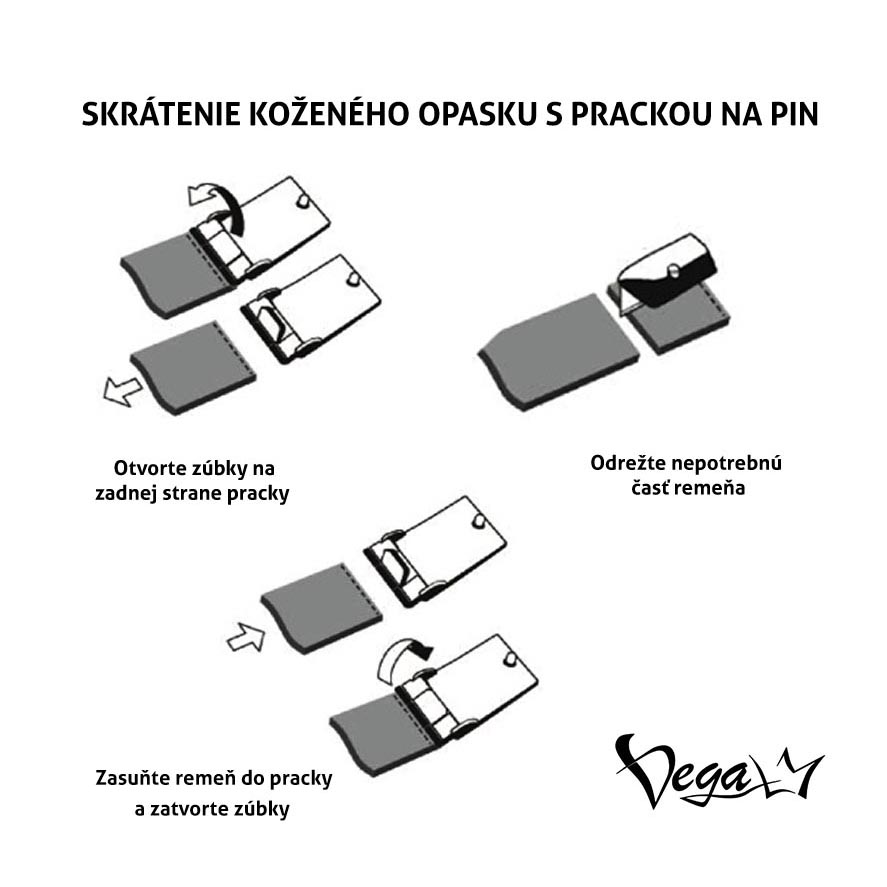 SKRÁTENIE KOŽENÉHO OPASKU S PRACKOU NA PIN

Otvorte zúbky na zadnej strane pracky

Odrežte nepotrebnú časť remeňa

Zasuňte remeň do pracky a zatvorte zúbky

Vega